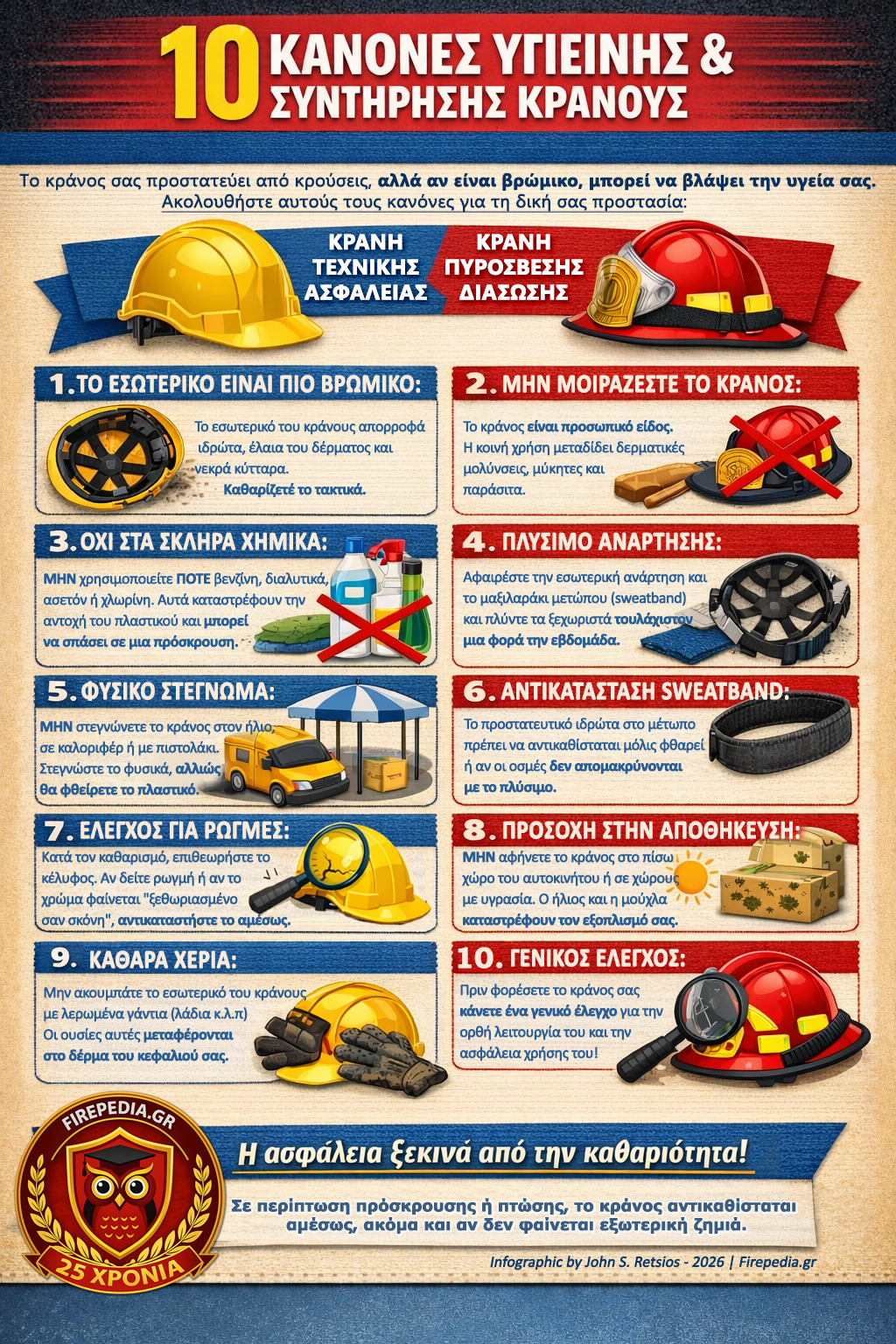 10 ΚΑΝΟΝΕΣ ΥΓΙΕΙΝΗΣ & ΣΥΝΤΗΡΗΣΗΣ ΚΡΑΝΟΥΣ

Το κράνος σας προστατεύει από κρούσεις, αλλά αν είναι βρώμικο, μπορεί να βλάψει την υγεία σας. Ακολουθήστε αυτούς τους κανόνες για τη δική σας προστασία:

ΚΡΑΝΗ ΤΕΧΝΙΚΗΣ ΑΣΦΑΛΕΙΑΣ

ΚΡΑΝΗ ΠΥΡΟΣΒΕΣΗΣ ΔΙΑΣΩΣΗΣ

1. ΤΟ ΕΣΩΤΕΡΙΚΟ ΕΙΝΑΙ ΠΙΟ ΒΡΩΜΙΚΟ:
Το εσωτερικό του κράνους απορροφά ιδρώτα, έλαια του δέρματος και νεκρά κύτταρα. Καθαρίζετέ το τακτικά.

2. ΜΗΝ ΜΟΙΡΑΖΕΣΤΕ ΤΟ ΚΡΑΝΟΣ:
Το κράνος είναι προσωπικό είδος. Η κοινή χρήση μεταδίδει δερματικές μολύνσεις, μύκητες και παράσιτα.

3. ΟΧΙ ΣΤΑ ΣΚΛΗΡΑ ΧΗΜΙΚΑ:
ΜΗΝ χρησιμοποιείτε ΠΟΤΕ βενζίνη, διαλυτικά, ασετόν ή χλωρίνη. Αυτά καταστρέφουν την αντοχή του πλαστικού και μπορεί να σπάσει σε μια πρόσκρουση.

4. ΠΛΥΣΙΜΟ ΑΝΑΡΤΗΣΗΣ:
Αφαιρέστε την εσωτερική ανάρτηση και το μαξιλαράκι μετώπου (sweatband) και πλύντε τα ξεχωριστά τουλάχιστον μια φορά την εβδομάδα.

5. ΦΥΣΙΚΟ ΣΤΕΓΝΩΜΑ:
ΜΗΝ στεγνώνετε το κράνος στον ήλιο, σε καλοριφέρ ή με πιστολάκι. Στεγνώστε το φυσικά, αλλιώς θα φθείρετε το πλαστικό.

6. ΑΝΤΙΚΑΤΑΣΤΑΣΗ SWEATBAND:
Το προστατευτικό ιδρώτα στο μέτωπο πρέπει να αντικαθίσταται μόλις φθαρεί ή αν οι οσμές δεν απομακρύνονται με το πλύσιμο.

7. ΕΛΕΓΧΟΣ ΓΙΑ ΡΩΓΜΕΣ:
Κατά τον καθαρισμό, επιθεωρήστε το κέλυφος. Αν δείτε ρωγμή ή αν το χρώμα φαίνεται "ξεθωριασμένο σαν σκόνη", αντικαταστήστε το αμέσως.

8. ΠΡΟΣΟΧΗ ΣΤΗΝ ΑΠΟΘΗΚΕΥΣΗ:
ΜΗΝ αφήνετε το κράνος στο πίσω χώρο του αυτοκινήτου ή σε χώρους με υγρασία. Ο ήλιος και η μούχλα καταστρέφουν τον εξοπλισμό σας.

9. ΚΑΘΑΡΑ ΧΕΡΙΑ:
Μην ακουμπάτε το εσωτερικό του κράνους με λερωμένα γάντια (λάδια κ.λ.π) Οι ουσίες αυτές μεταφέρονται στο δέρμα του κεφαλιού σας.

10. ΓΕΝΙΚΟΣ ΕΛΕΓΧΟΣ:
Πριν φορέσετε το κράνος σας κάνετε ένα γενικό έλεγχο για την ορθή λειτουργία του και την ασφάλεια χρήσης του!

FIREPEDIA.GR
25 ΧΡΟΝΙΑ

Η ασφάλεια ξεκινά από την καθαριότητα!

Σε περίπτωση πρόσκρουσης ή πτώσης, το κράνος αντικαθίσταται αμέσως, ακόμα και αν δεν φαίνεται εξωτερική ζημιά.

Infographic by John S. Retsios - 2026 | Firepedia.gr