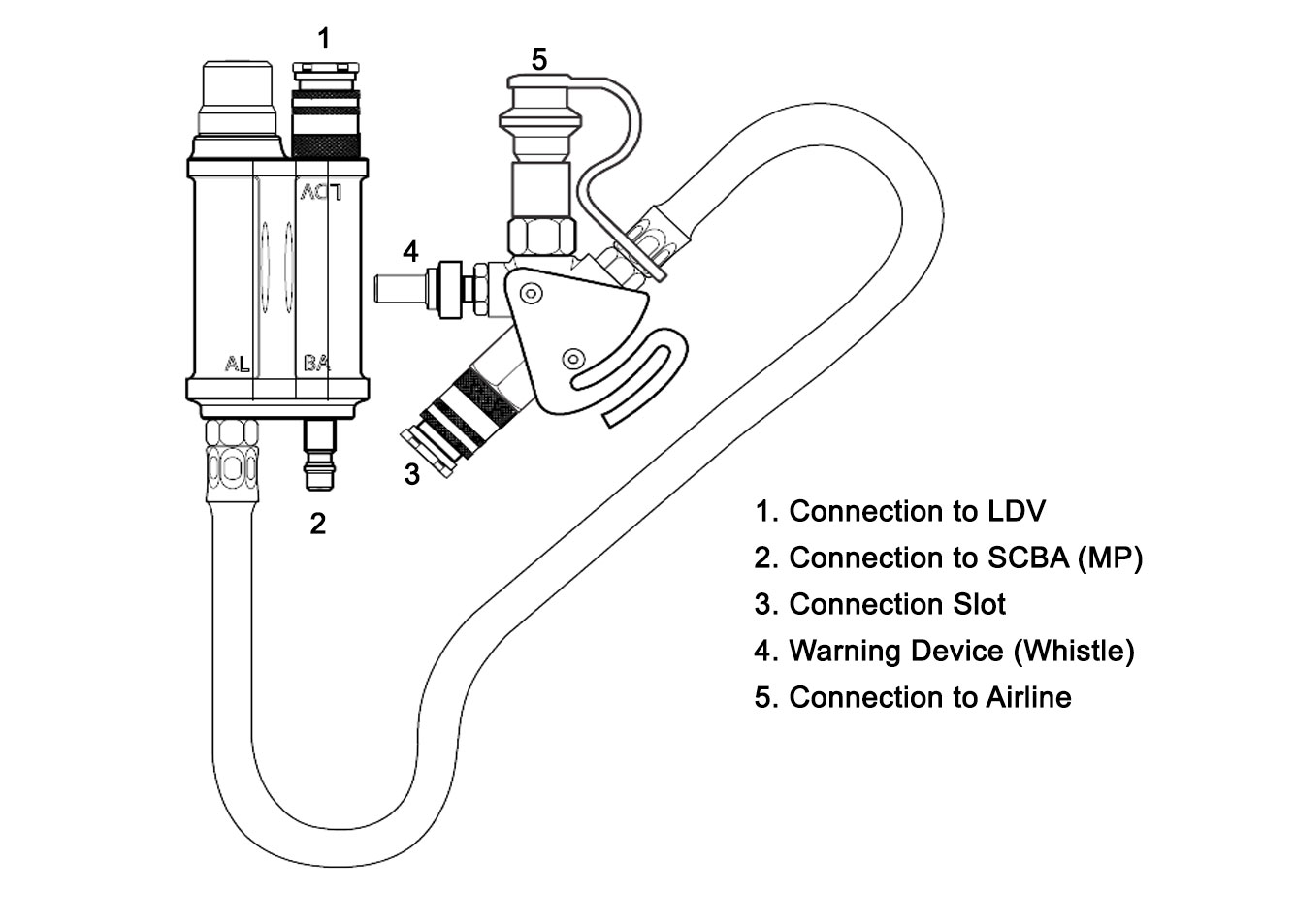 1

5

LDV

4

AL

BA

3

2

1. Connection to LDV
2. Connection to SCBA (MP)
3. Connection Slot
4. Warning Device (Whistle)
5. Connection to Airline