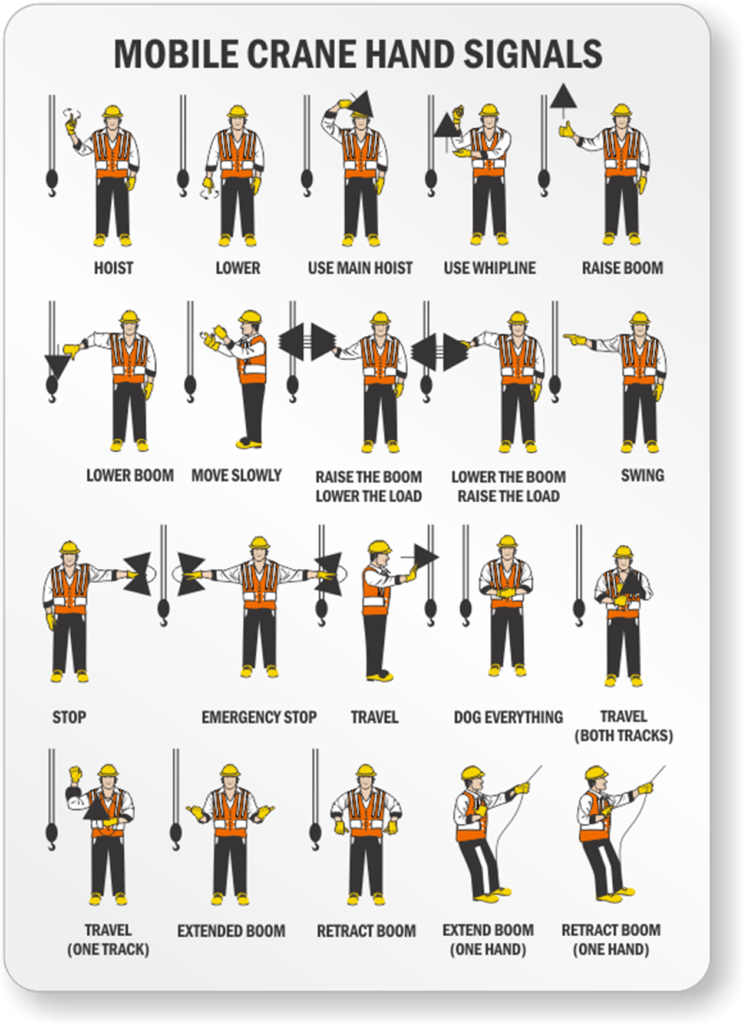 MOBILE CRANE HAND SIGNALS

HOIST

LOWER

USE MAIN HOIST

USE WHIPLINE

RAISE BOOM

LOWER BOOM

MOVE SLOWLY

RAISE THE BOOM LOWER THE LOAD

LOWER THE BOOM RAISE THE LOAD

SWING

STOP

EMERGENCY STOP

TRAVEL

DOG EVERYTHING

TRAVEL (BOTH TRACKS)

TRAVEL (ONE TRACK)

EXTENDED BOOM

RETRACT BOOM

EXTEND BOOM (ONE HAND)

RETRACT BOOM (ONE HAND)