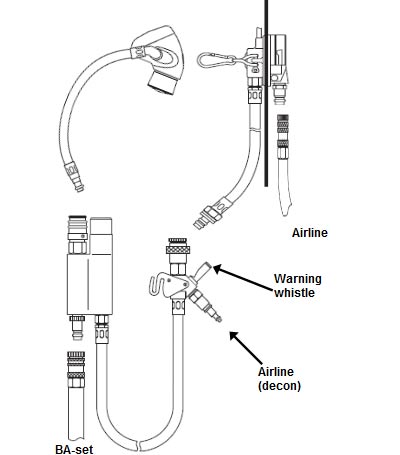 Airline

Warning whistle

Airline (decon)

BA-set